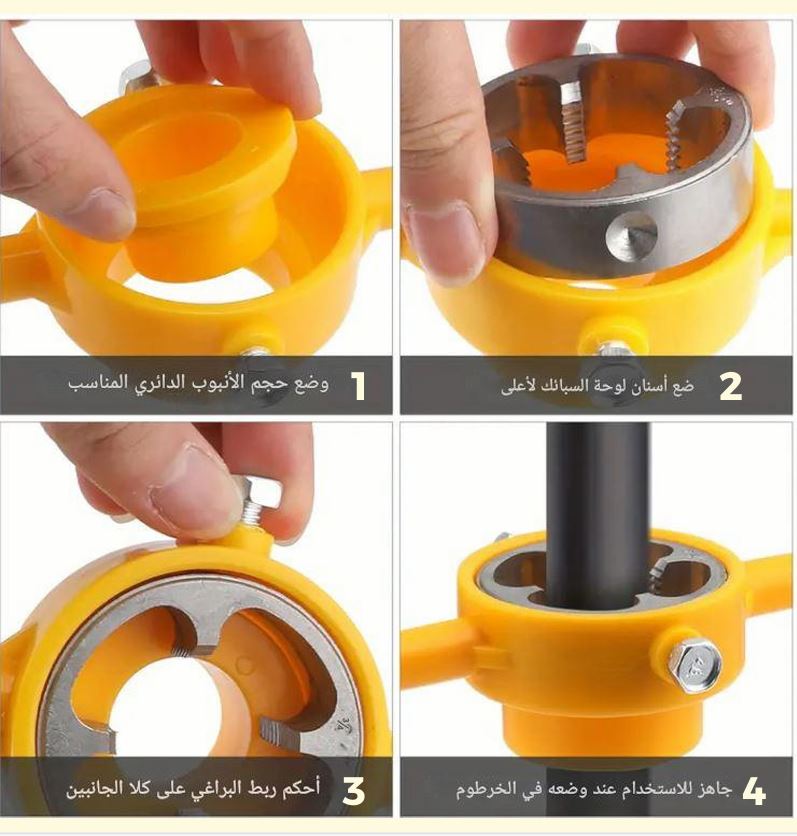 1 وضع حجم الأنبوب الدائري المناسب

2 ضع أسنان لوحة السبائك لأعلى

3 أحكم ربط البراغي على كلا الجانبين

4 جاهز للاستخدام عند وضعه في الخرطوم